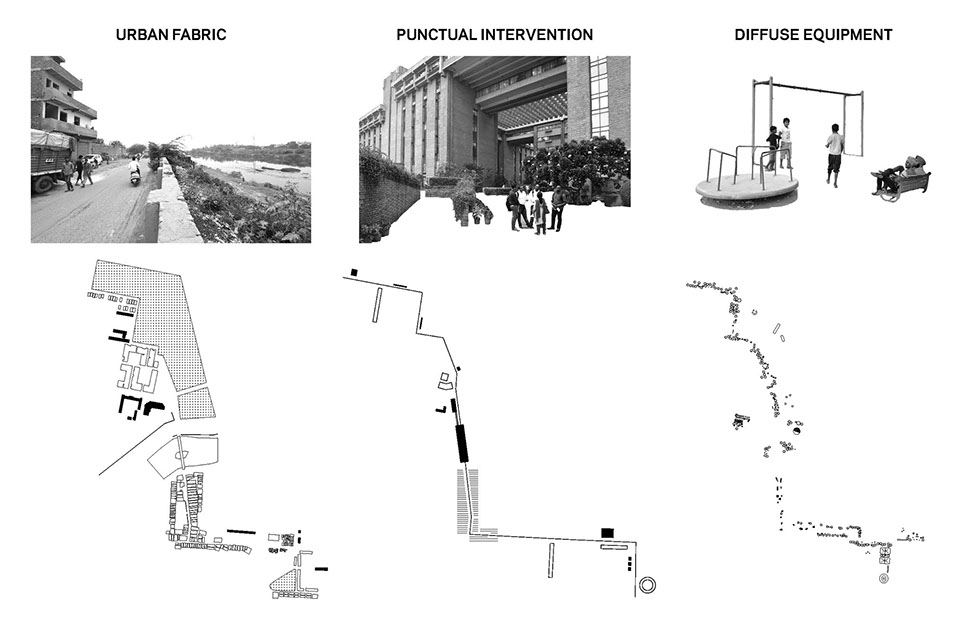 URBAN FABRIC

PUNCTUAL INTERVENTION

DIFFUSE EQUIPMENT